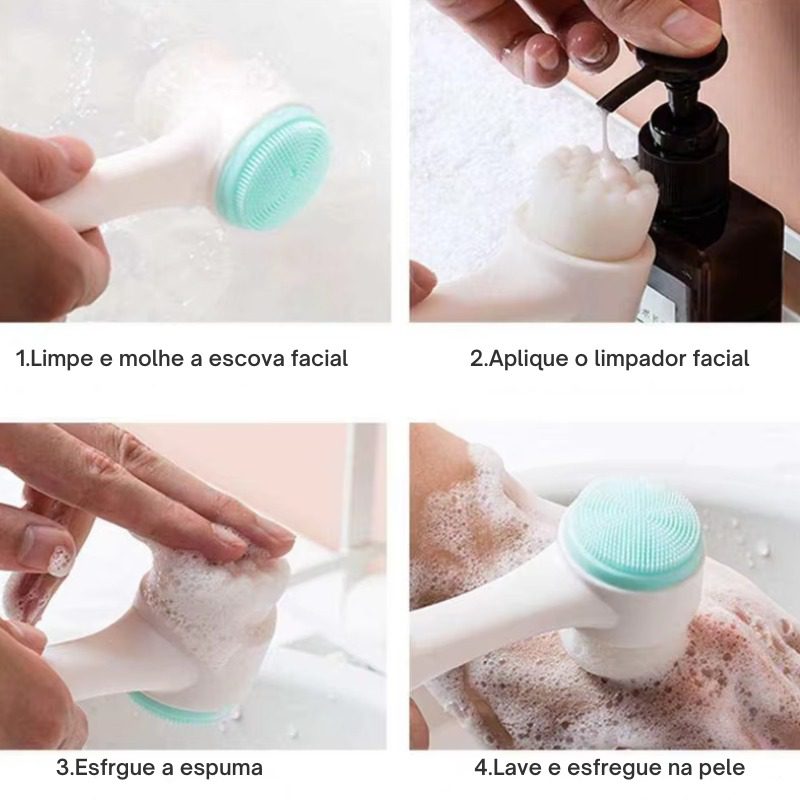 1.Limpe e molhe a escova facial

2.Aplique o limpador facial

3.Esfrgue a espuma

4.Lave e esfregue na pele